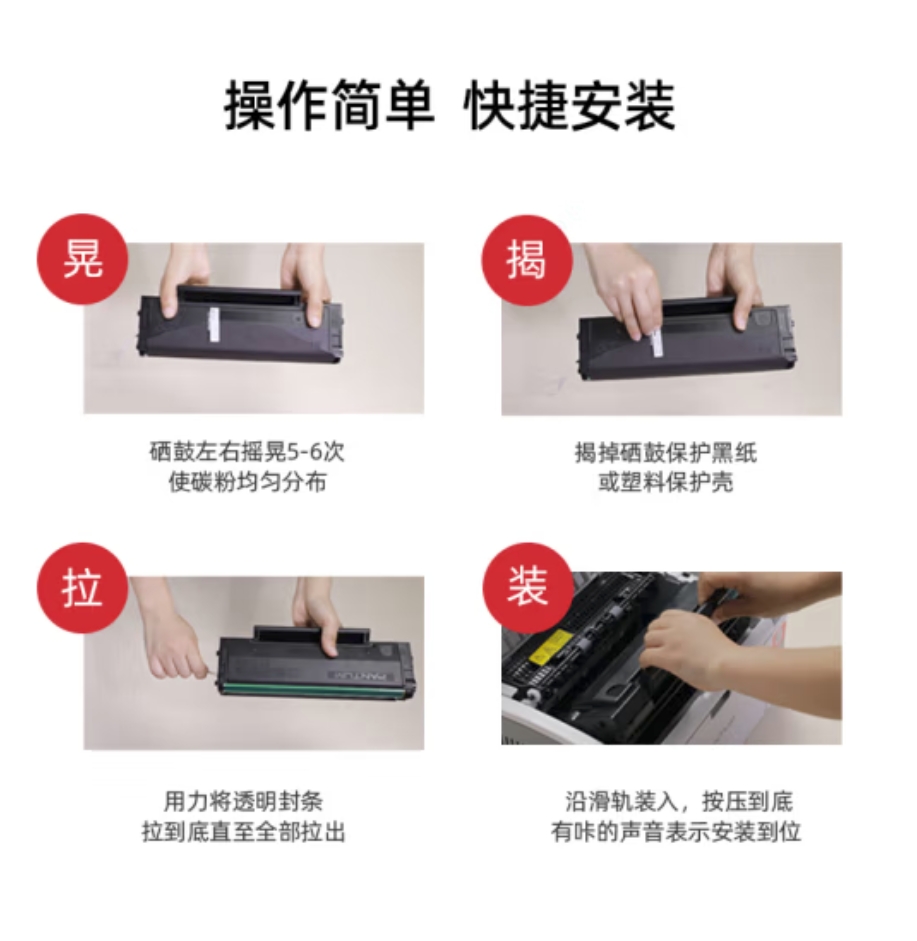 操作简单 快捷安装

晃

硒鼓左右摇晃5-6次
使碳粉均匀分布

揭

揭掉硒鼓保护黑纸
或塑料保护壳

拉

PANTUM

用力将透明封条
拉到底直至全部拉出

装

沿滑轨装入，按压到底
有咔的声音表示安装到位